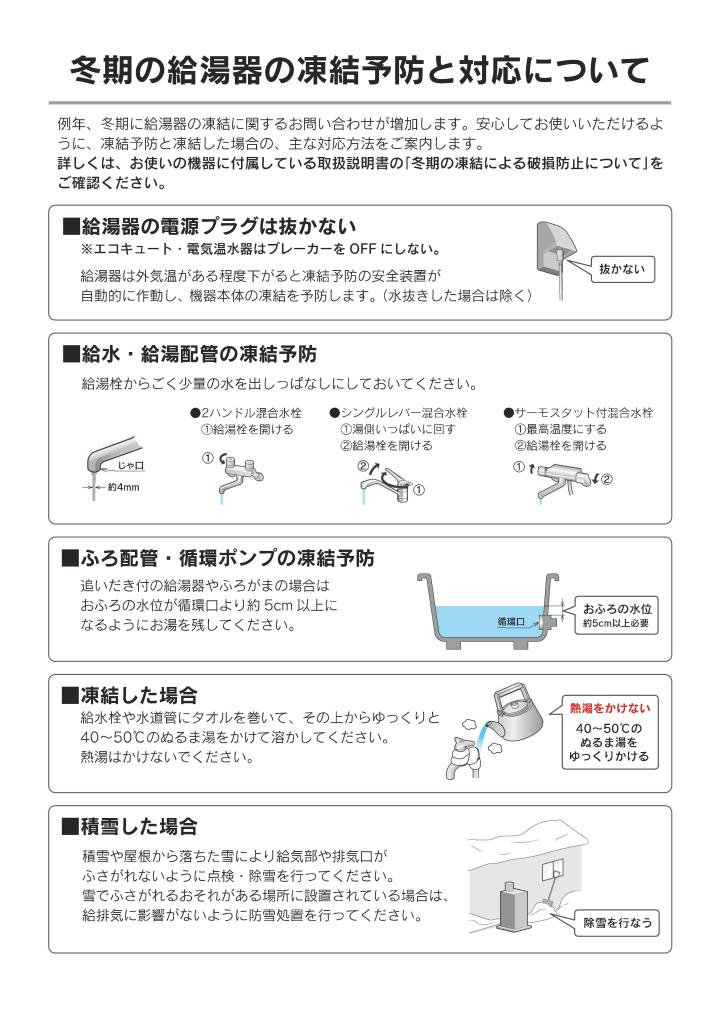 冬期の給湯器の凍結予防と対応について

例年、冬期に給湯器の凍結に関するお問い合わせが増加します。安心してお使いいただけるように、凍結予防と凍結した場合の、主な対応方法をご案内します。
詳しくは、お使いの機器に付属している取扱説明書の「冬期の凍結による破損防止について」をご確認ください。

■給湯器の電源プラグは抜かない
※エコキュート・電気温水器はブレーカーを OFF にしない。
給湯器は外気温がある程度下がると凍結予防の安全装置が自動的に作動し、機器本体の凍結を予防します。（水抜きした場合は除く）
抜かない

■給水・給湯配管の凍結予防
給湯栓からごく少量の水を出しっぱなしにしておいてください。
じゃ口
約4mm
●2ハンドル混合水栓
①給湯栓を開ける
①
●シングルレバー混合水栓
①湯側いっぱいに回す
②給湯栓を開ける
②
①
●サーモスタット付混合水栓
①最高温度にする
②給湯栓を開ける
①
②

■ふろ配管・循環ポンプの凍結予防
追いだき付の給湯器やふろがまの場合はおふろの水位が循環口より約 5cm 以上になるようにお湯を残してください。
循環口
おふろの水位
約5cm以上必要

■凍結した場合
給水栓や水道管にタオルを巻いて、その上からゆっくりと40～50℃のぬるま湯をかけて溶かしてください。
熱湯はかけないでください。
熱湯をかけない
40～50℃のぬるま湯をゆっくりかける

■積雪した場合
積雪や屋根から落ちた雪により給気部や排気口がふさがれないように点検・除雪を行ってください。
雪でふさがれるおそれがある場所に設置されている場合は、給排気に影響がないように防雪処置を行ってください。
除雪を行なう